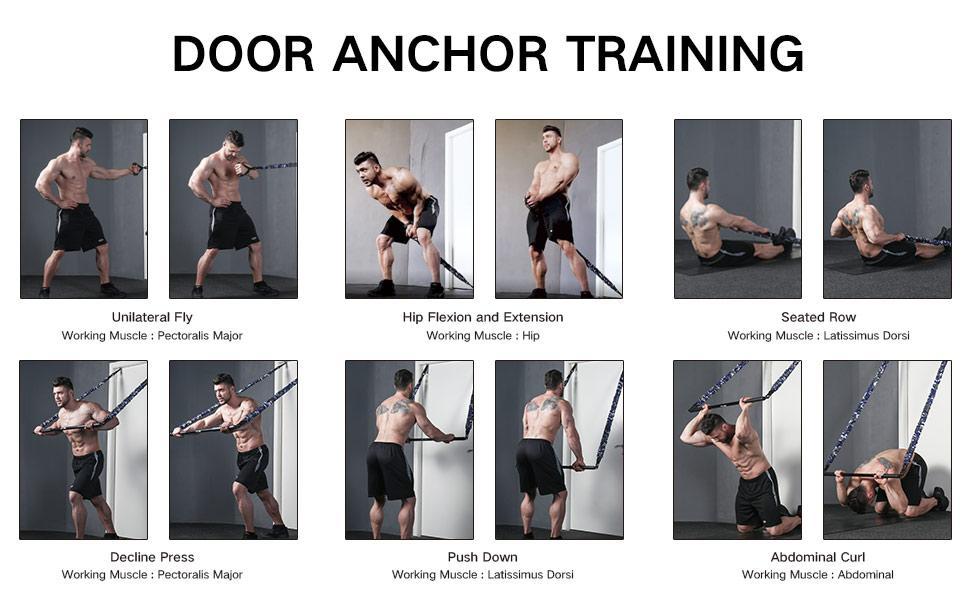 DOOR ANCHOR TRAINING

Unilateral Fly
Working Muscle : Pectoralis Major

Hip Flexion and Extension
Working Muscle : Hip

Seated Row
Working Muscle : Latissimus Dorsi

Decline Press
Working Muscle : Pectoralis Major

Push Down
Working Muscle : Latissimus Dorsi

Abdominal Curl
Working Muscle : Abdominal