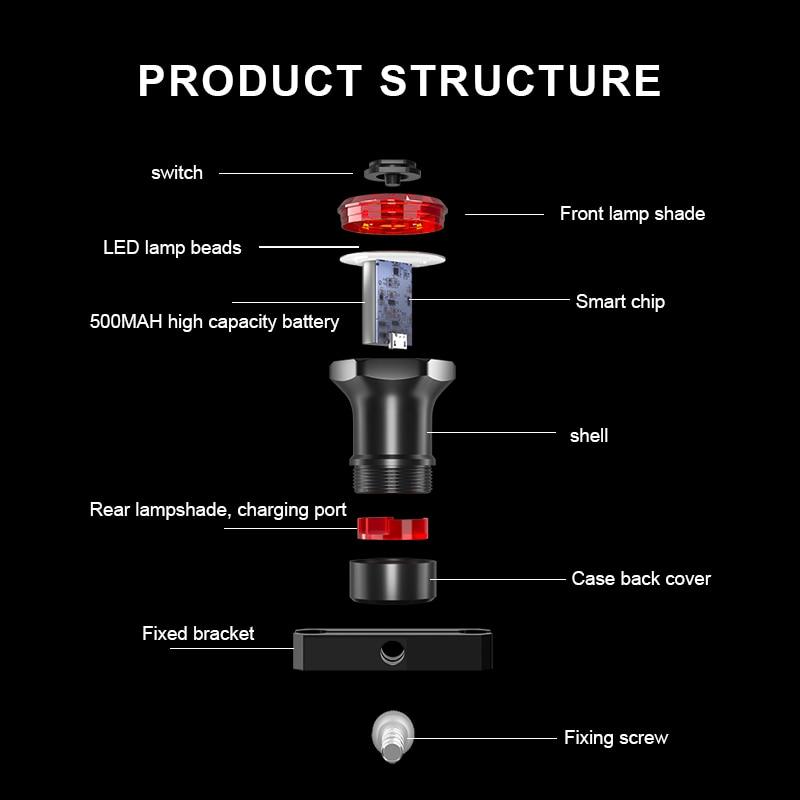 PRODUCT STRUCTURE

switch

Front lamp shade

LED lamp beads

Smart chip

500MAH high capacity battery

shell

Rear lampshade, charging port

Case back cover

Fixed bracket

Fixing screw